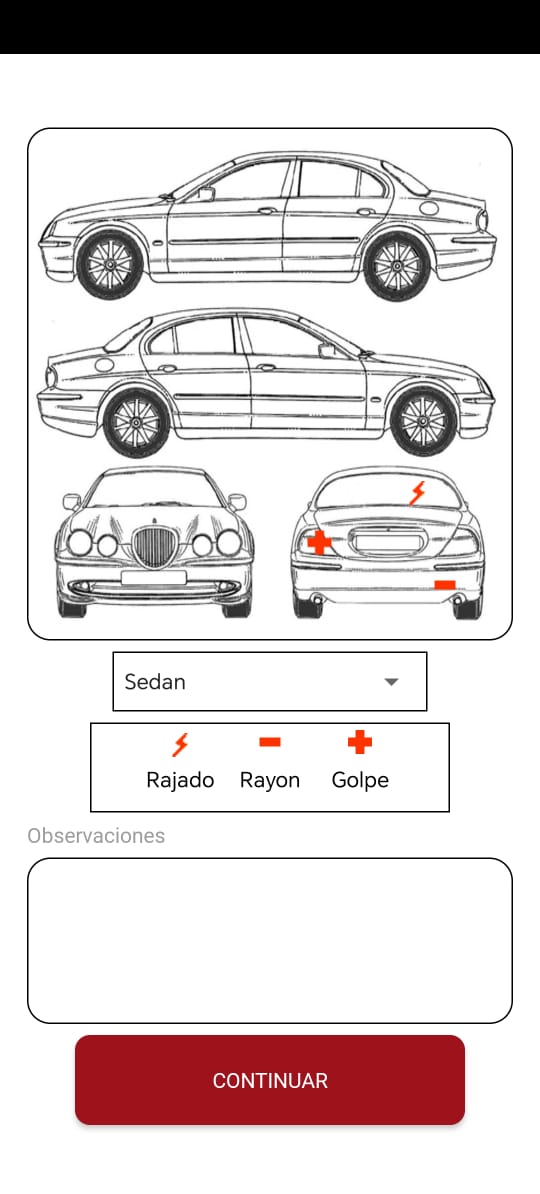 Sedan

Rajado Rayon Golpe

Observaciones

CONTINUAR