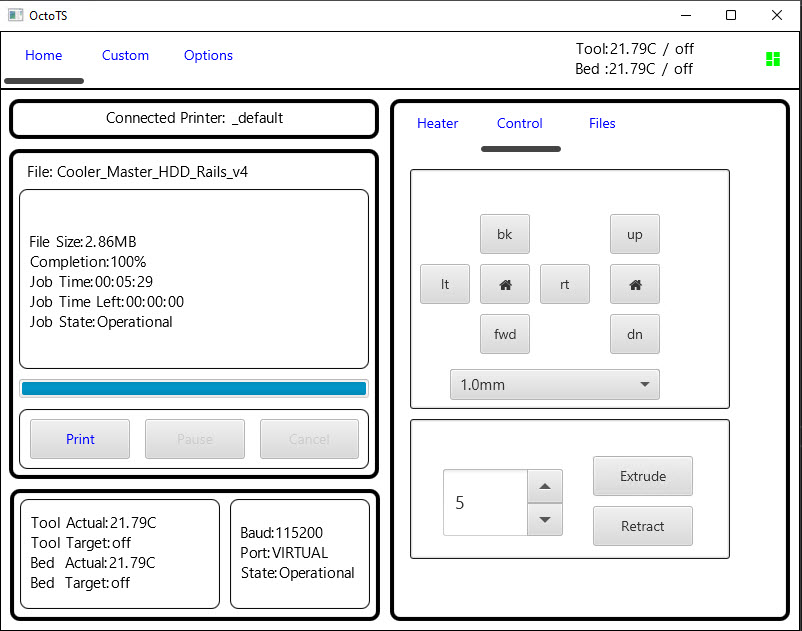 OctoTS

Home Custom Options

Tool:21.79C / off
Bed :21.79C / off

Connected Printer: _default

File: Cooler_Master_HDD_Rails_v4

File Size:2.86MB
Completion:100%
Job Time:00:05:29
Job Time Left:00:00:00
Job State:Operational

Print Pause Cancel

Tool Actual:21.79C
Tool Target:off
Bed Actual:21.79C
Bed Target:off

Baud:115200
Port:VIRTUAL
State:Operational

Heater Control Files

bk
up
lt
rt
fwd
dn

1.0mm

5

Extrude
Retract