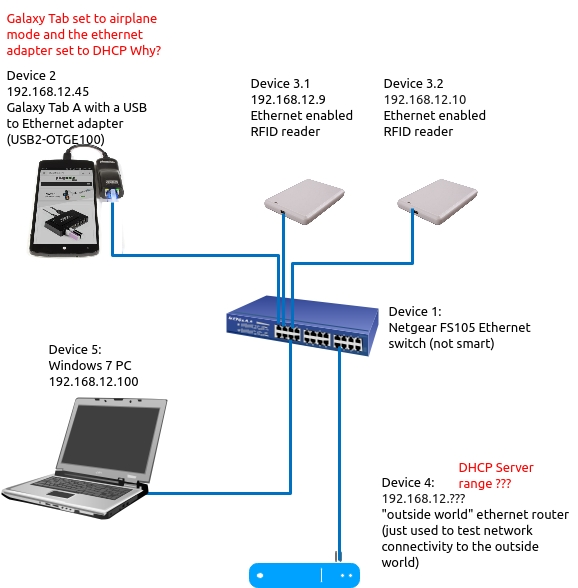 Galaxy Tab set to airplane mode and the ethernet adapter set to DHCP Why?

Device 2
192.168.12.45
Galaxy Tab A with a USB to Ethernet adapter (USB2-OTGE100)

Device 3.1
192.168.12.9
Ethernet enabled RFID reader

Device 3.2
192.168.12.10
Ethernet enabled RFID reader

Device 1:
Netgear FS105 Ethernet switch (not smart)

Device 5:
Windows 7 PC
192.168.12.100

DHCP Server range ???

Device 4:
192.168.12.???
"outside world" ethernet router (just used to test network connectivity to the outside world)