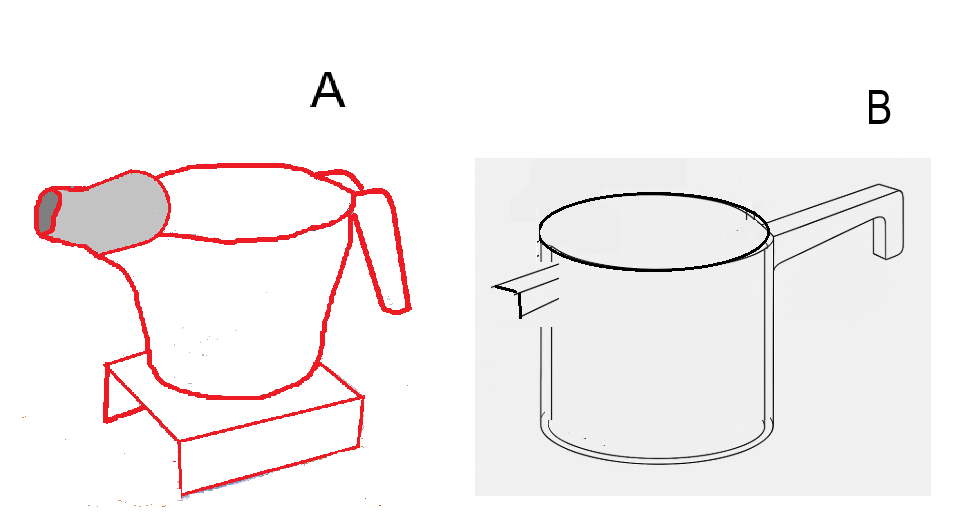 A

B